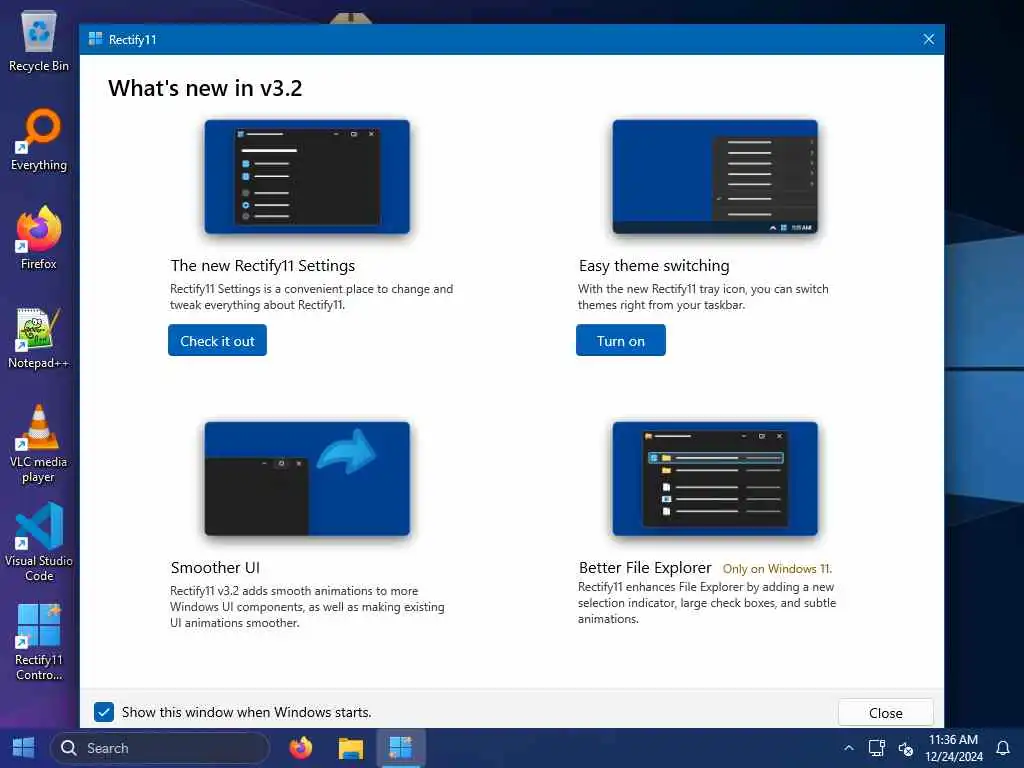 Recycle Bin

Everything

Firefox

Notepad++

VLC media player

Visual Studio Code

Rectify11 Contro...

Rectify11

What's new in v3.2

The new Rectify11 Settings

Rectify11 Settings is a convenient place to change and tweak everything about Rectify11.

Check it out

Easy theme switching

With the new Rectify11 tray icon, you can switch themes right from your taskbar.

Turn on

Smoother UI

Rectify11 v3.2 adds smooth animations to more Windows UI components, as well as making existing UI animations smoother.

Better File Explorer Only on Windows 11.

Rectify11 enhances File Explorer by adding a new selection indicator, large check boxes, and subtle animations.

Show this window when Windows starts.

Close

Search

11:36 AM
12/24/2024