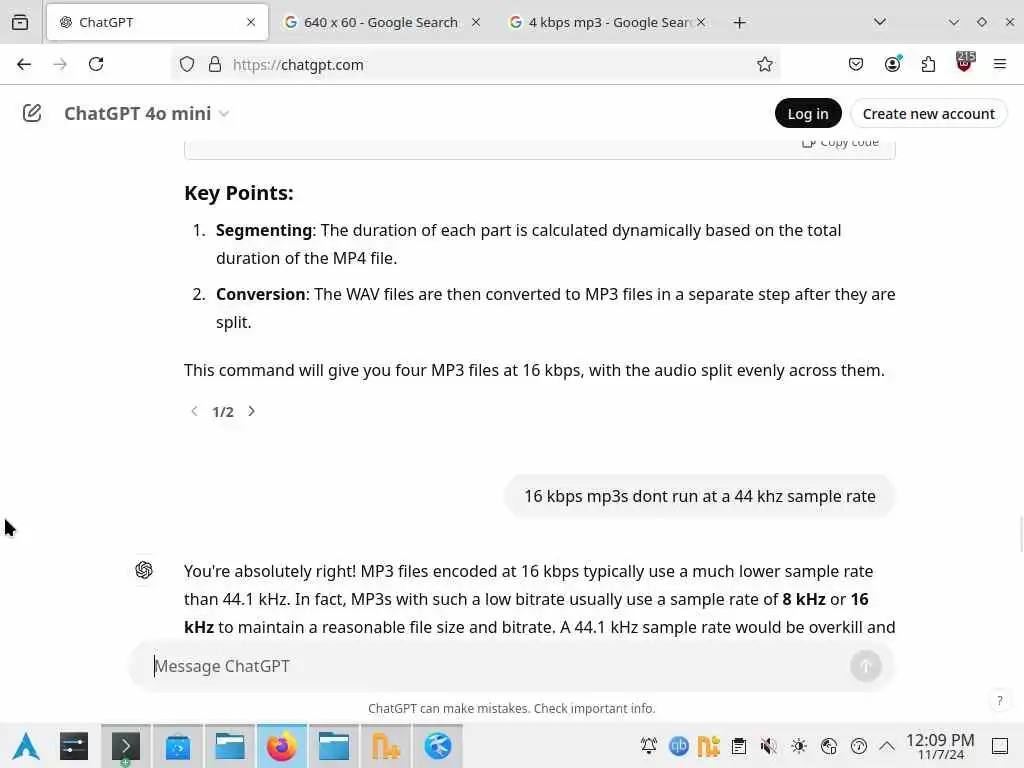 ChatGPT
640 x 60 - Google Search
4 kbps mp3 - Google Sear
https://chatgpt.com
215
ChatGPT 4o mini
Log in
Create new account
Copy code

Key Points:

1. **Segmenting**: The duration of each part is calculated dynamically based on the total duration of the MP4 file.
2. **Conversion**: The WAV files are then converted to MP3 files in a separate step after they are split.

This command will give you four MP3 files at 16 kbps, with the audio split evenly across them.

1/2

16 kbps mp3s dont run at a 44 khz sample rate

You're absolutely right! MP3 files encoded at 16 kbps typically use a much lower sample rate than 44.1 kHz. In fact, MP3s with such a low bitrate usually use a sample rate of **8 kHz** or **16 kHz** to maintain a reasonable file size and bitrate. A 44.1 kHz sample rate would be overkill and

Message ChatGPT

ChatGPT can make mistakes. Check important info.

?

12:09 PM
11/7/24