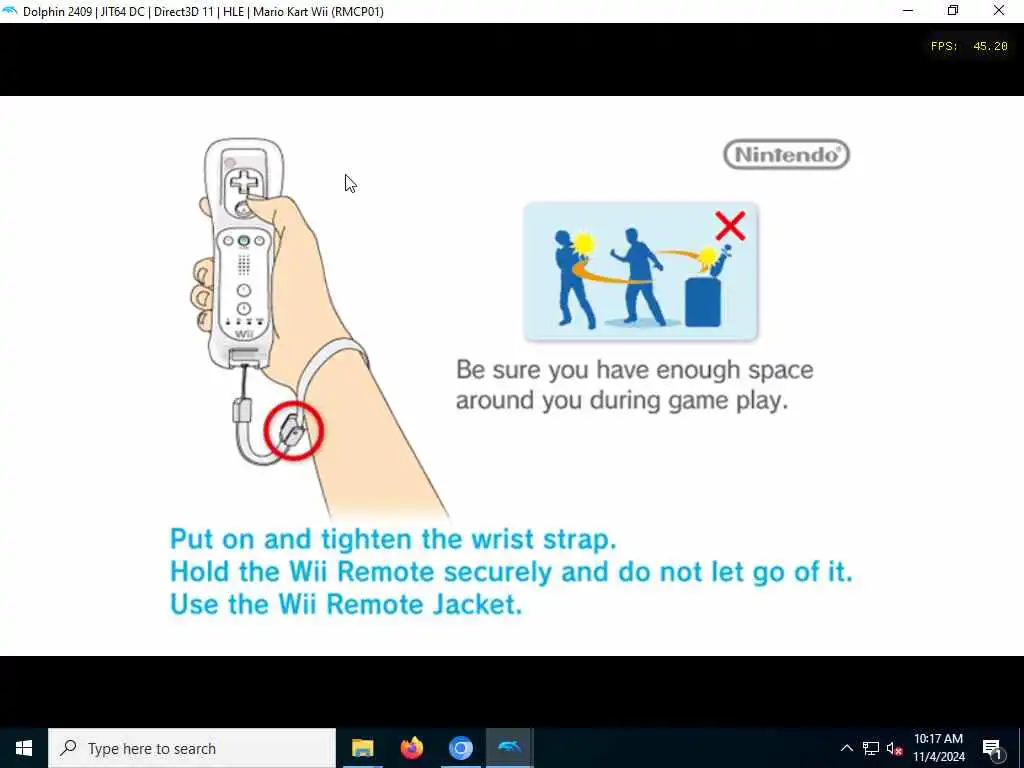 Dolphin 2409 | JIT64 DC | Direct3D 11 | HLE | Mario Kart Wii (RMCP01)

FPS: 45.20

Nintendo

Wii

Be sure you have enough space around you during game play.

Put on and tighten the wrist strap.
Hold the Wii Remote securely and do not let go of it.
Use the Wii Remote Jacket.

Type here to search

10:17 AM
11/4/2024

1