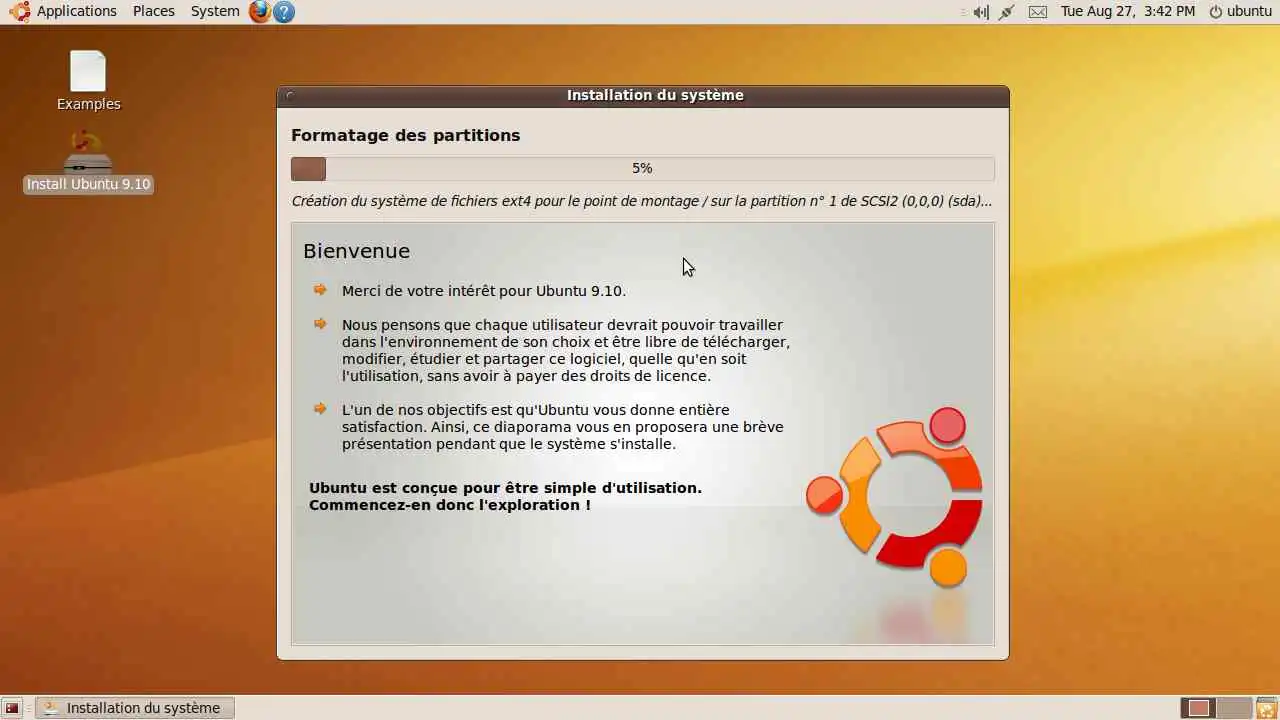 Applications Places System

Tue Aug 27, 3:42 PM ubuntu

Examples

Install Ubuntu 9.10

Installation du système

Formatage des partitions

5%

Création du système de fichiers ext4 pour le point de montage / sur la partition n° 1 de SCSI2 (0,0,0) (sda)...

Bienvenue

Merci de votre intérêt pour Ubuntu 9.10.

Nous pensons que chaque utilisateur devrait pouvoir travailler dans l'environnement de son choix et être libre de télécharger, modifier, étudier et partager ce logiciel, quelle qu'en soit l'utilisation, sans avoir à payer des droits de licence.

L'un de nos objectifs est qu'Ubuntu vous donne entière satisfaction. Ainsi, ce diaporama vous en proposera une brève présentation pendant que le système s'installe.

Ubuntu est conçue pour être simple d'utilisation. Commencez-en donc l'exploration !

Installation du système