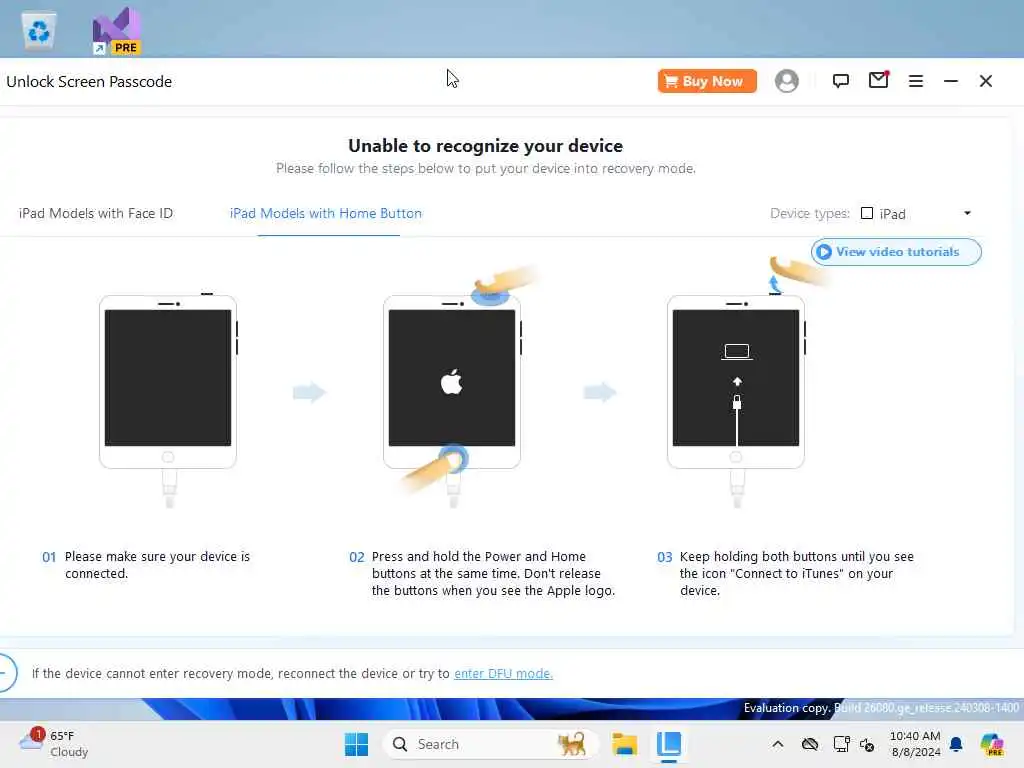 PRE

Unlock Screen Passcode

Buy Now

Unable to recognize your device

Please follow the steps below to put your device into recovery mode.

iPad Models with Face ID

iPad Models with Home Button

Device types: iPad

View video tutorials

01 Please make sure your device is connected.

02 Press and hold the Power and Home buttons at the same time. Don't release the buttons when you see the Apple logo.

03 Keep holding both buttons until you see the icon "Connect to iTunes" on your device.

If the device cannot enter recovery mode, reconnect the device or try to enter DFU mode.

Evaluation copy. Build 26080.ge_release.240308-1400

1 65°F Cloudy

Search

10:40 AM 8/8/2024

PRE