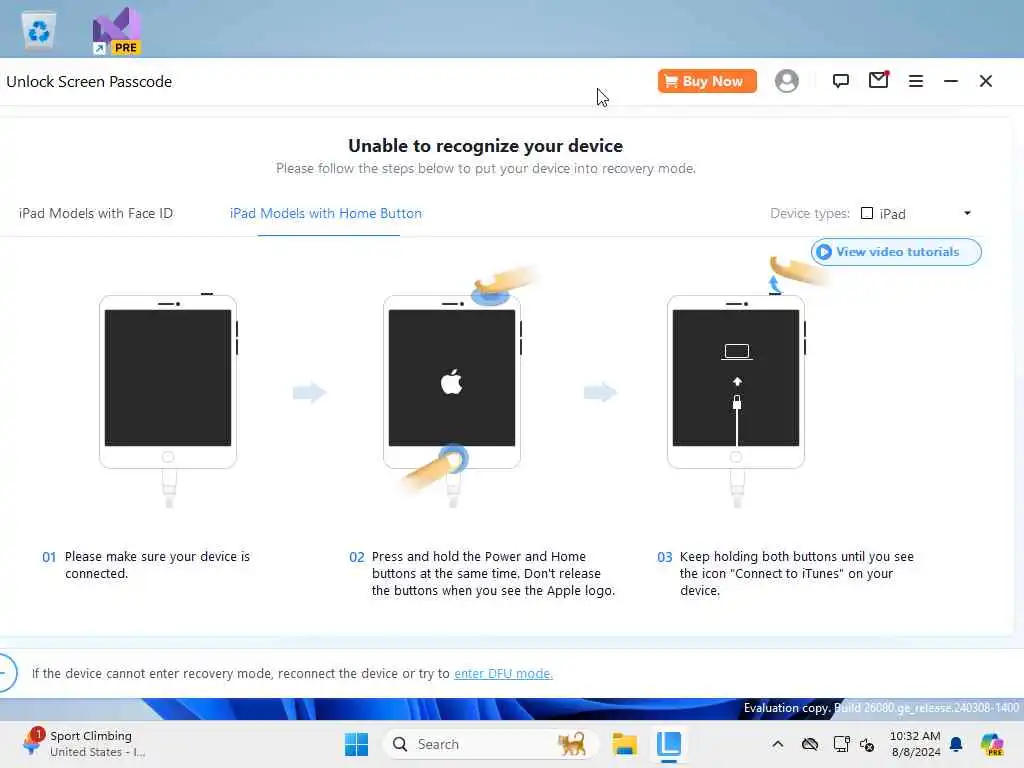 PRE

Unlock Screen Passcode

Buy Now

Unable to recognize your device

Please follow the steps below to put your device into recovery mode.

iPad Models with Face ID

iPad Models with Home Button

Device types: iPad

View video tutorials

01 Please make sure your device is connected.

02 Press and hold the Power and Home buttons at the same time. Don't release the buttons when you see the Apple logo.

03 Keep holding both buttons until you see the icon "Connect to iTunes" on your device.

If the device cannot enter recovery mode, reconnect the device or try to enter DFU mode.

Evaluation copy. Build 26080.ge_release.240308-1400

1 Sport Climbing
United States - I...

Search

10:32 AM
8/8/2024

PRE