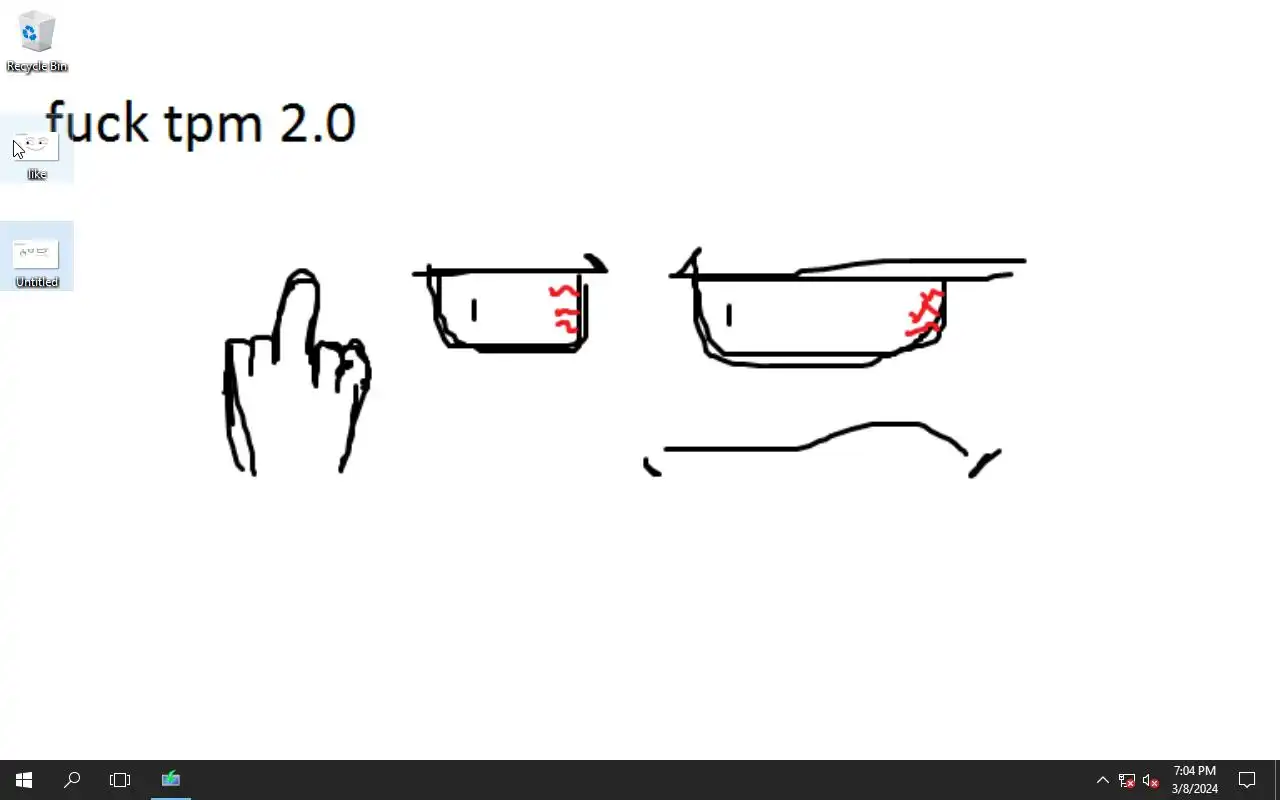 Recycle Bin

fuck tpm 2.0

like

Untitled

7:04 PM
3/8/2024