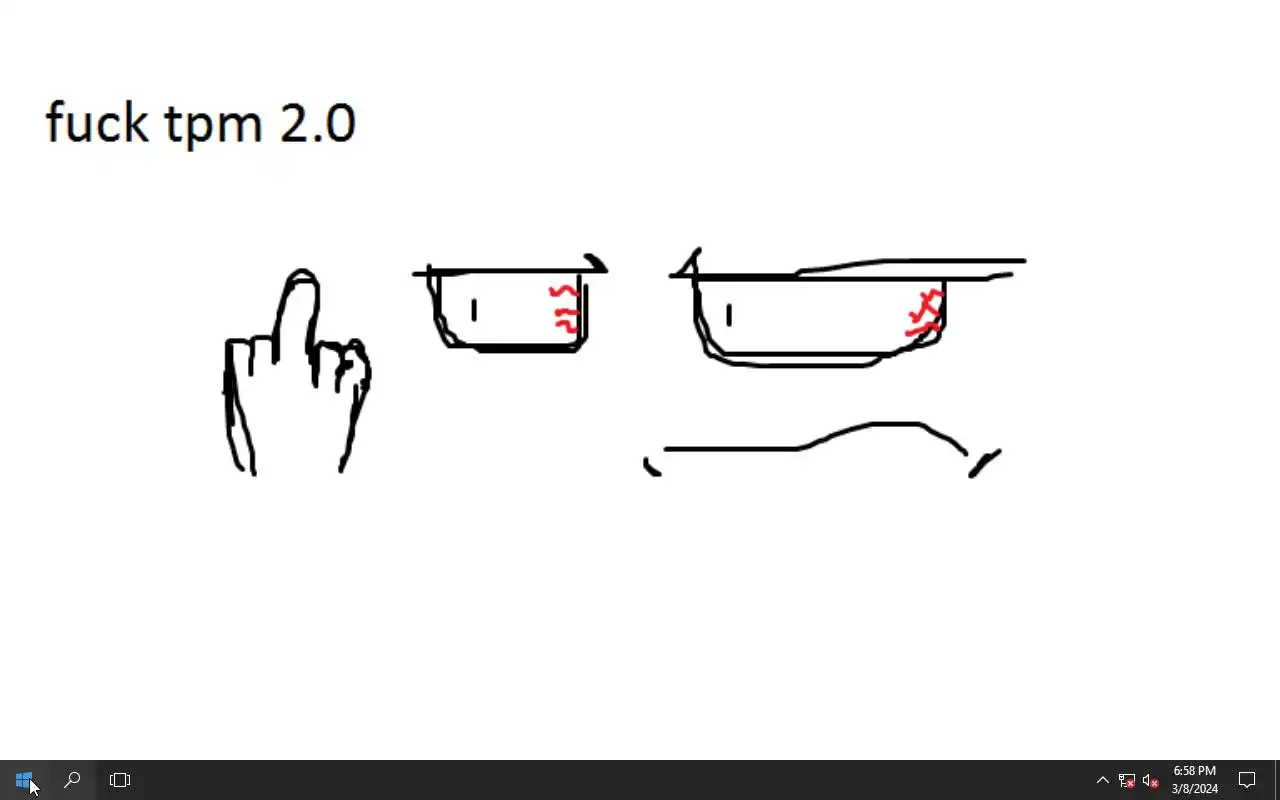 fuck tpm 2.0

6:58 PM
3/8/2024