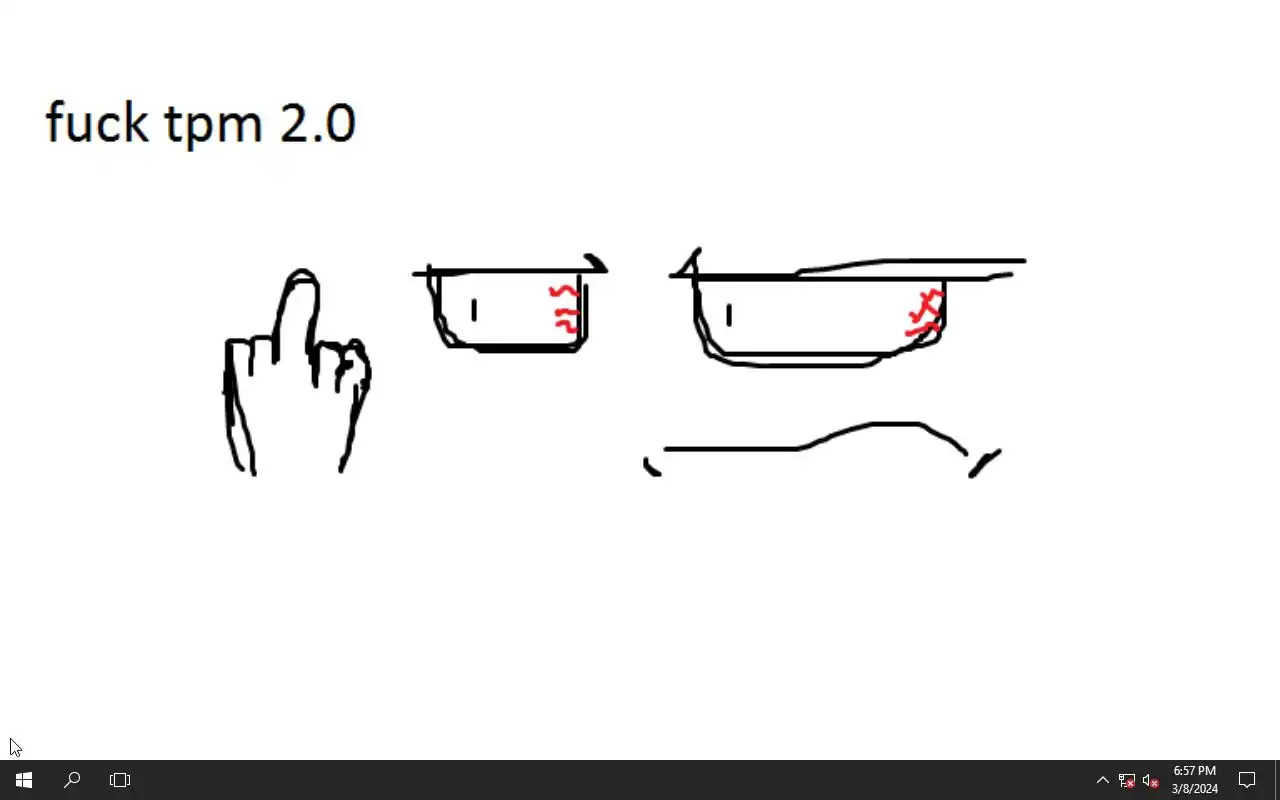 fuck tpm 2.0

6:57 PM
3/8/2024