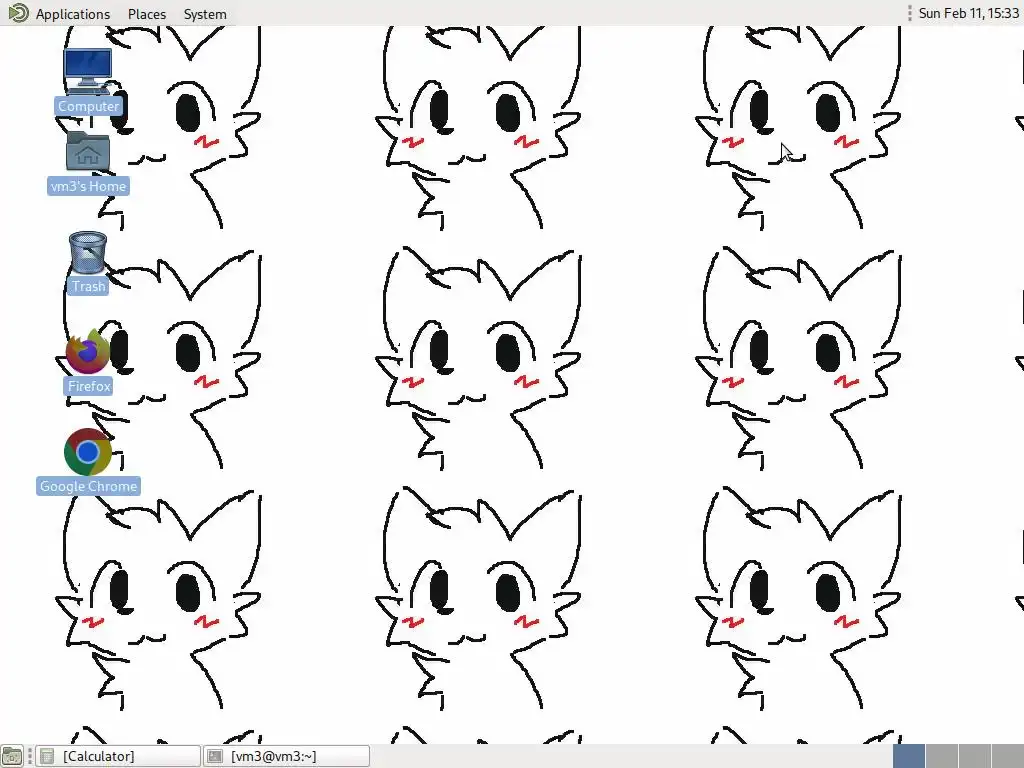 Applications Places System
Sun Feb 11, 15:33
Computer
vm3's Home
Trash
Firefox
Google Chrome
[Calculator]
[vm3@vm3:~]