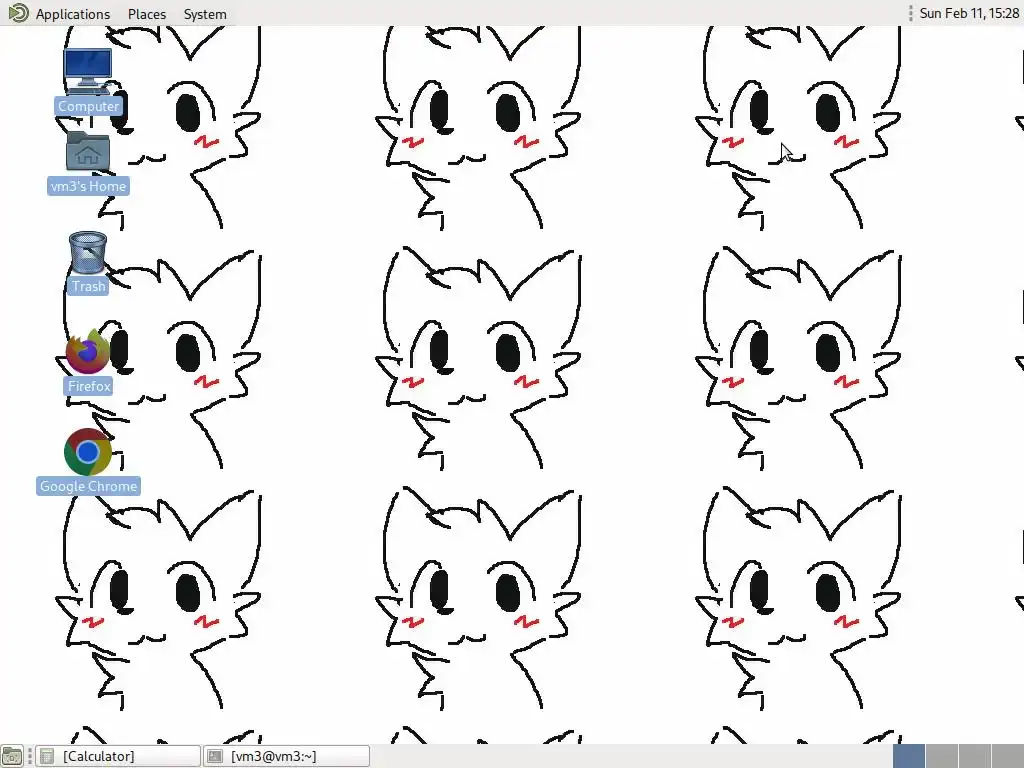 Applications Places System

Sun Feb 11, 15:28

Computer

vm3's Home

Trash

Firefox

Google Chrome

[Calculator]

[vm3@vm3:~]