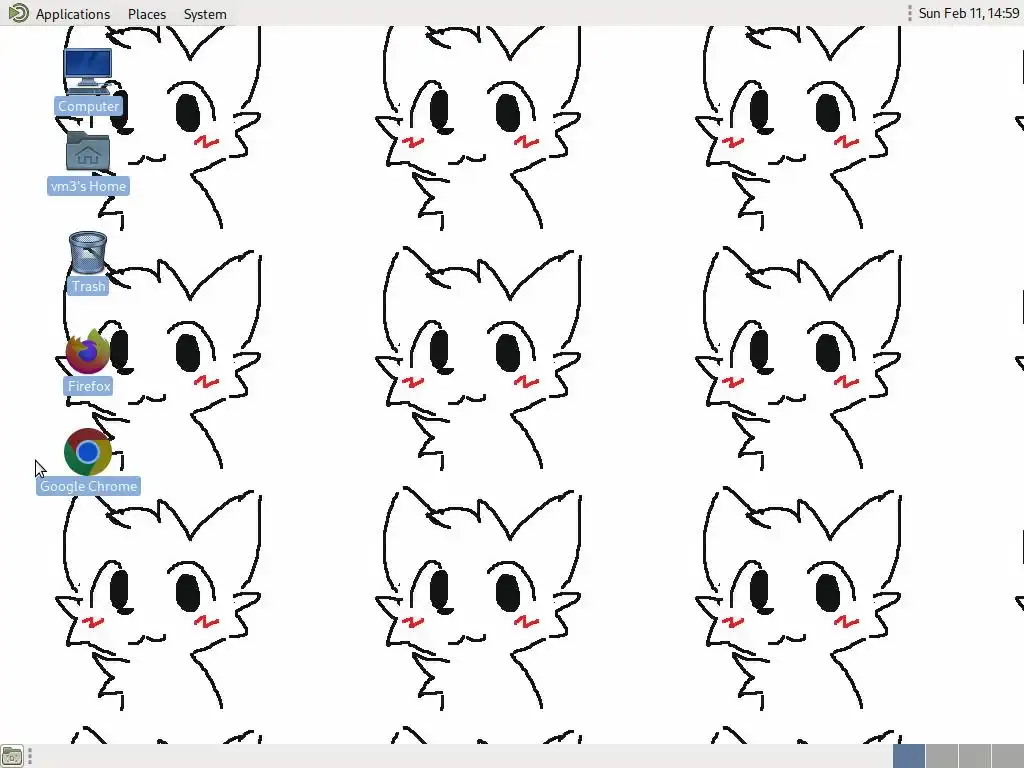 Applications Places System

Sun Feb 11, 14:59

Computer

vm3's Home

Trash

Firefox

Google Chrome