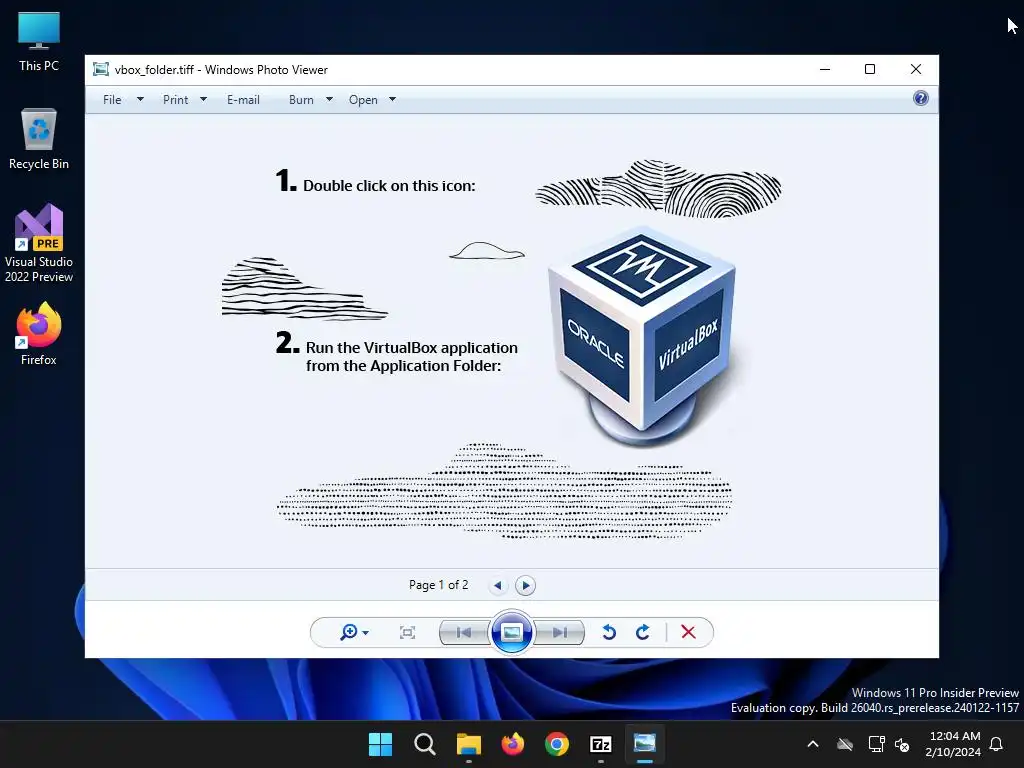 This PC

Recycle Bin

PRE
Visual Studio 2022 Preview

Firefox

vbox_folder.tiff - Windows Photo Viewer

File Print E-mail Burn Open

1. Double click on this icon:

2. Run the VirtualBox application from the Application Folder:

ORACLE
VirtualBox

Page 1 of 2

Windows 11 Pro Insider Preview
Evaluation copy. Build 26040.rs_prerelease.240122-1157

7z

12:04 AM
2/10/2024