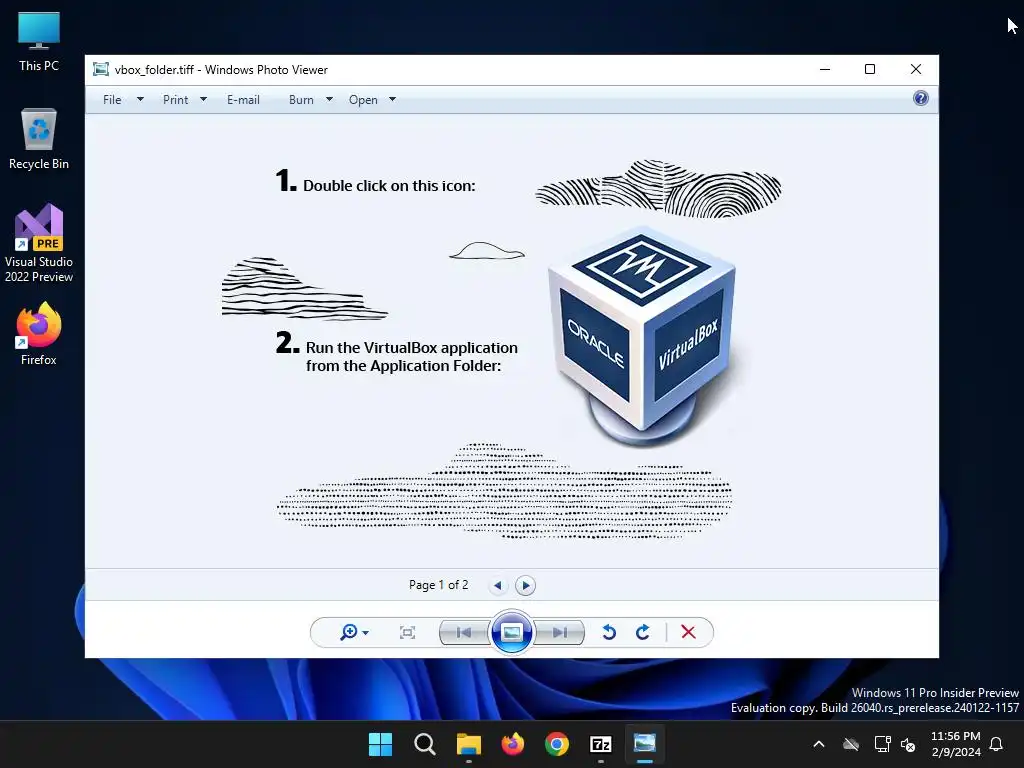 This PC

Recycle Bin

PRE
Visual Studio 2022 Preview

Firefox

vbox_folder.tiff - Windows Photo Viewer

File Print E-mail Burn Open

1. Double click on this icon:

2. Run the VirtualBox application from the Application Folder:

ORACLE
VirtualBox

Page 1 of 2

Windows 11 Pro Insider Preview
Evaluation copy. Build 26040.rs_prerelease.240122-1157

7z

11:56 PM
2/9/2024