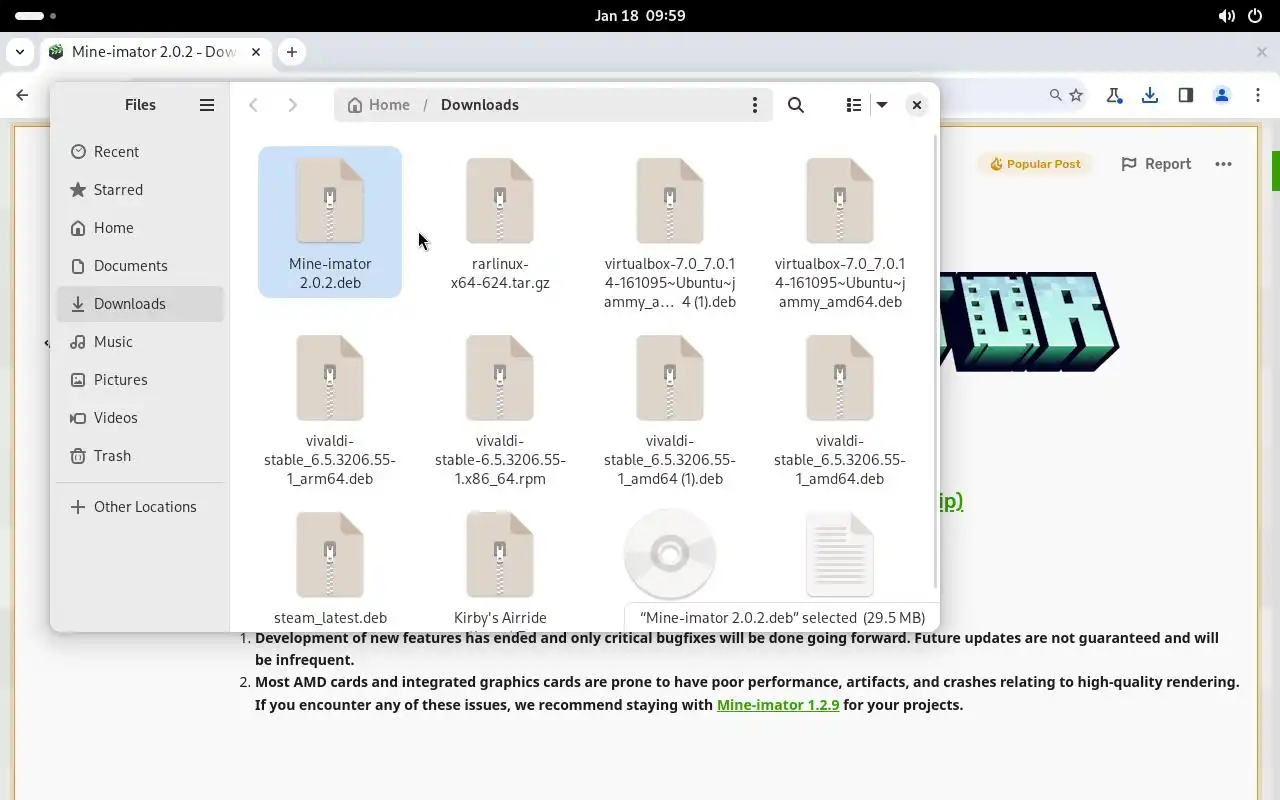 Jan 18 09:59

Mine-imator 2.0.2 - Dow

Files

Recent
Starred
Home
Documents
Downloads
Music
Pictures
Videos
Trash
Other Locations

Home / Downloads

Mine-imator 2.0.2.deb
rarlinux-x64-624.tar.gz
virtualbox-7.0_7.0.14-161095~Ubuntu~jammy_a… 4 (1).deb
virtualbox-7.0_7.0.14-161095~Ubuntu~jammy_amd64.deb
vivaldi-stable_6.5.3206.55-1_arm64.deb
vivaldi-stable-6.5.3206.55-1.x86_64.rpm
vivaldi-stable_6.5.3206.55-1_amd64 (1).deb
vivaldi-stable_6.5.3206.55-1_amd64.deb
steam_latest.deb
Kirby's Airride

"Mine-imator 2.0.2.deb" selected (29.5 MB)

Popular Post
Report

ip)

1. Development of new features has ended and only critical bugfixes will be done going forward. Future updates are not guaranteed and will be infrequent.
2. Most AMD cards and integrated graphics cards are prone to have poor performance, artifacts, and crashes relating to high-quality rendering. If you encounter any of these issues, we recommend staying with Mine-imator 1.2.9 for your projects.