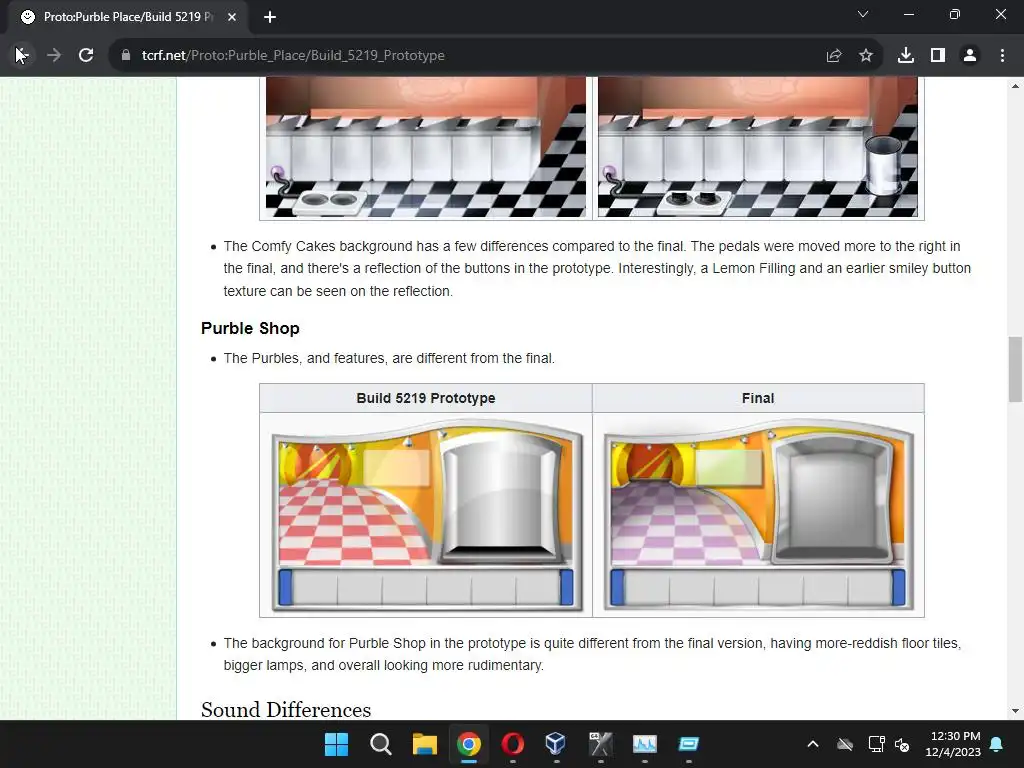 Proto:Purble Place/Build 5219 P

tcrf.net/Proto:Purble_Place/Build_5219_Prototype

- The Comfy Cakes background has a few differences compared to the final. The pedals were moved more to the right in the final, and there's a reflection of the buttons in the prototype. Interestingly, a Lemon Filling and an earlier smiley button texture can be seen on the reflection.

Purble Shop

- The Purbles, and features, are different from the final.

| Build 5219 Prototype | Final |
|---|---|
| | |

- The background for Purble Shop in the prototype is quite different from the final version, having more-reddish floor tiles, bigger lamps, and overall looking more rudimentary.

Sound Differences

12:30 PM
12/4/2023