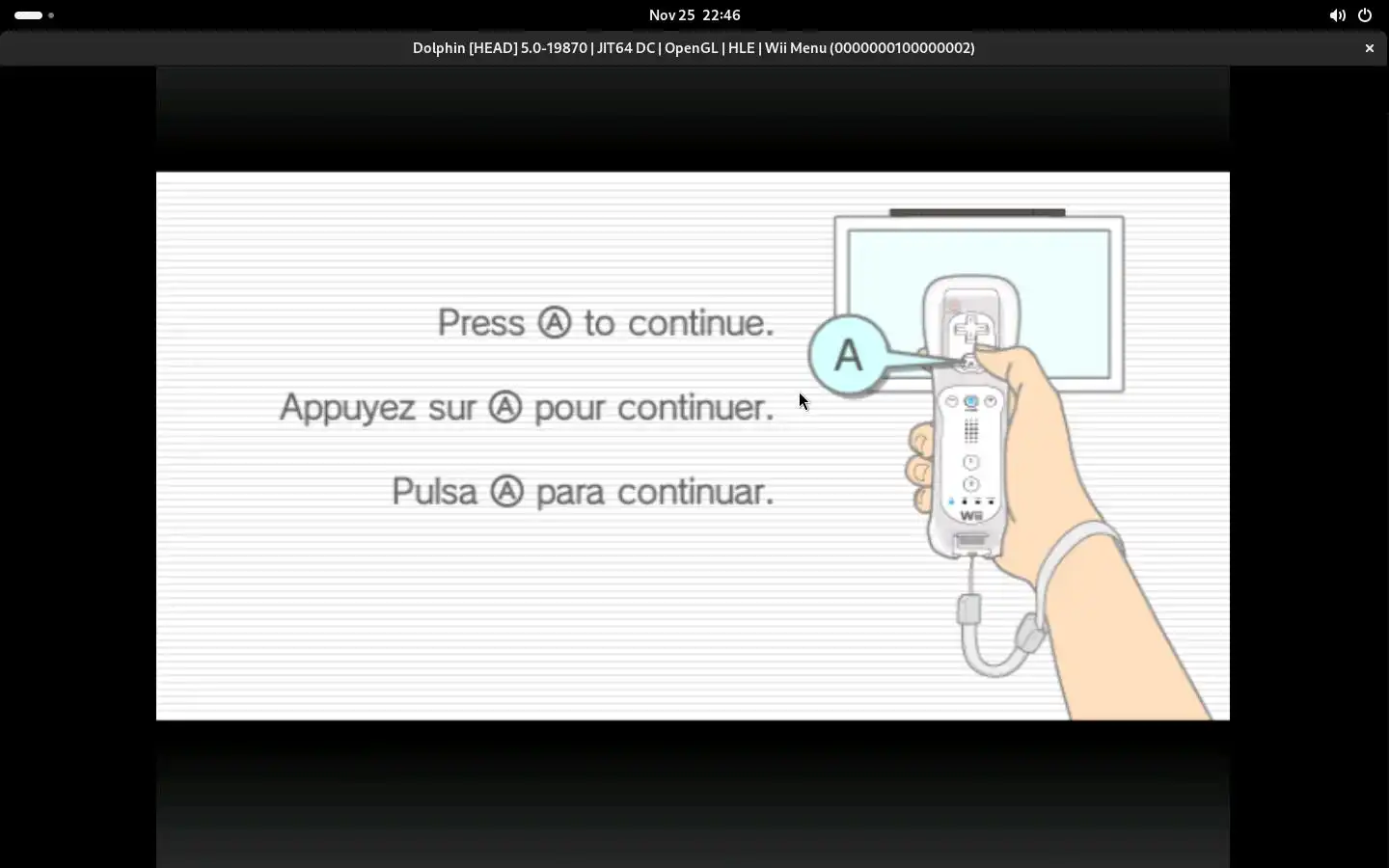 Nov 25 22:46

Dolphin [HEAD] 5.0-19870 | JIT64 DC | OpenGL | HLE | Wii Menu (0000000100000002)

Press Ⓐ to continue.

Appuyez sur Ⓐ pour continuer.

Pulsa Ⓐ para continuar.

A

Wii