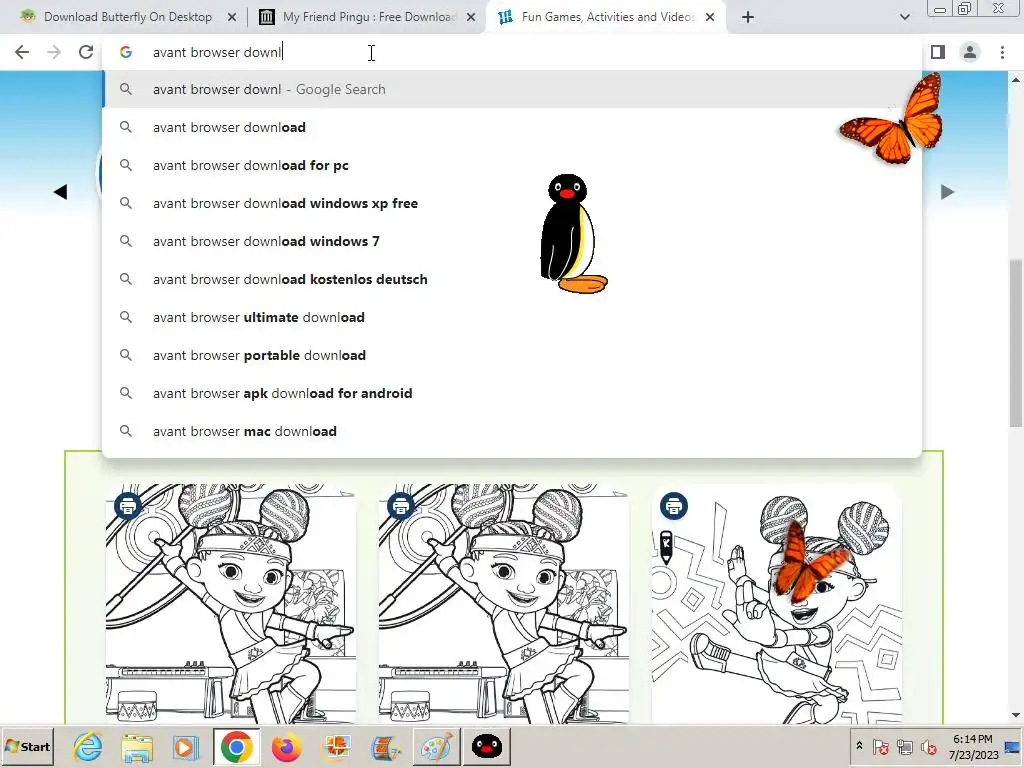 Download Butterfly On Desktop
My Friend Pingu : Free Download
Fun Games, Activities and Videos

avant browser downl

avant browser downl - Google Search
avant browser download
avant browser download for pc
avant browser download windows xp free
avant browser download windows 7
avant browser download kostenlos deutsch
avant browser ultimate download
avant browser portable download
avant browser apk download for android
avant browser mac download

Start
6:14 PM
7/23/2023