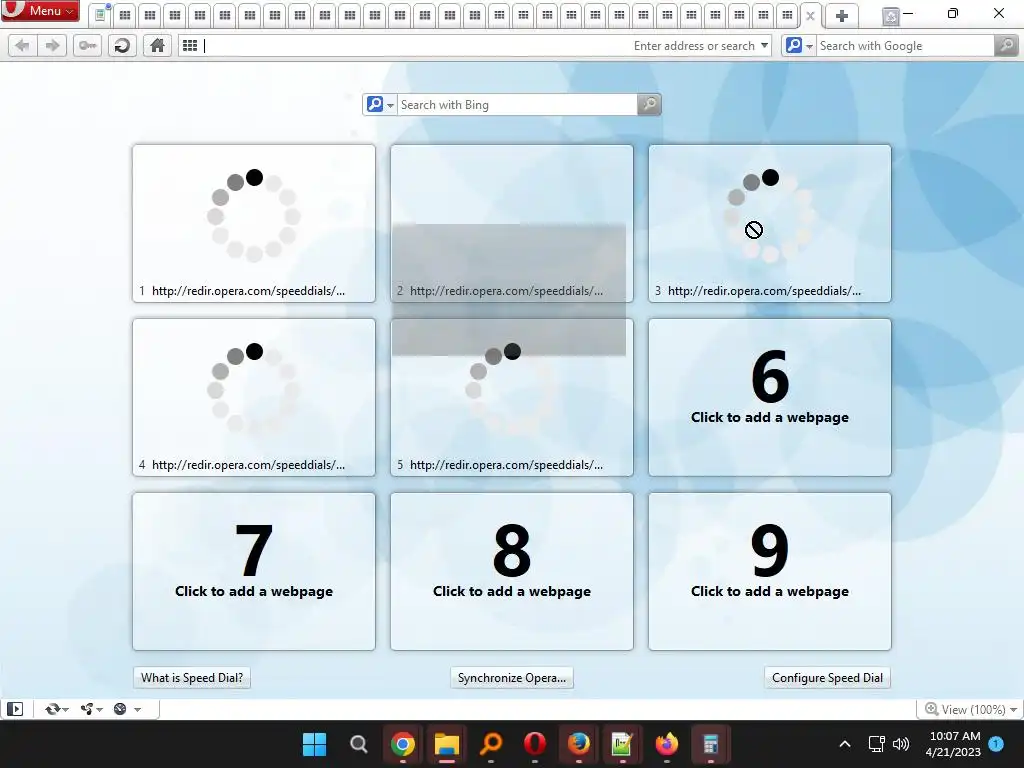 Menu

Enter address or search
Search with Google

Search with Bing

1 http://redir.opera.com/speeddials/...
2 http://redir.opera.com/speeddials/...
3 http://redir.opera.com/speeddials/...
4 http://redir.opera.com/speeddials/...
5 http://redir.opera.com/speeddials/...
6
Click to add a webpage
7
Click to add a webpage
8
Click to add a webpage
9
Click to add a webpage

What is Speed Dial?
Synchronize Opera...
Configure Speed Dial

View (100%)

10:07 AM
4/21/2023
1