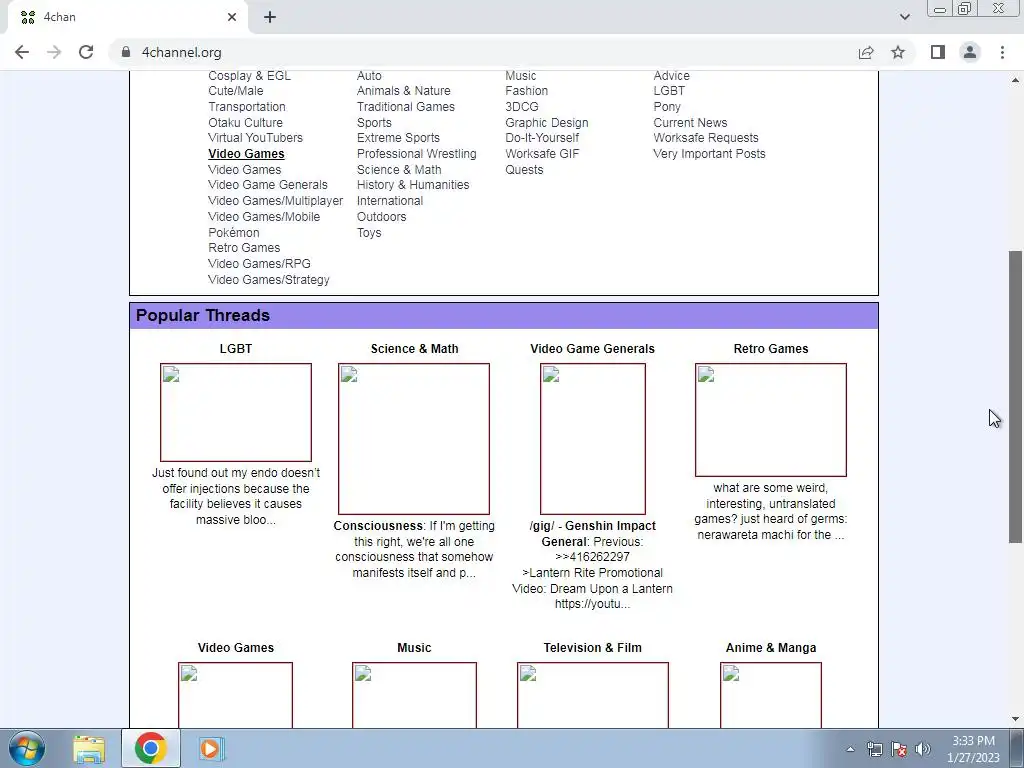 4chan
4channel.org

Cosplay & EGL
Cute/Male
Transportation
Otaku Culture
Virtual YouTubers
Video Games
Video Games
Video Game Generals
Video Games/Multiplayer
Video Games/Mobile
Pokémon
Retro Games
Video Games/RPG
Video Games/Strategy

Auto
Animals & Nature
Traditional Games
Sports
Extreme Sports
Professional Wrestling
Science & Math
History & Humanities
International
Outdoors
Toys

Music
Fashion
3DCG
Graphic Design
Do-It-Yourself
Worksafe GIF
Quests

Advice
LGBT
Pony
Current News
Worksafe Requests
Very Important Posts

Popular Threads

LGBT
Just found out my endo doesn't offer injections because the facility believes it causes massive bloo...

Science & Math
Consciousness: If I'm getting this right, we're all one consciousness that somehow manifests itself and p...

Video Game Generals
/gig/ - Genshin Impact General: Previous: >>416262297 >Lantern Rite Promotional Video: Dream Upon a Lantern https://youtu...

Retro Games
what are some weird, interesting, untranslated games? just heard of germs: nerawareta machi for the ...

Video Games

Music

Television & Film

Anime & Manga

3:33 PM
1/27/2023