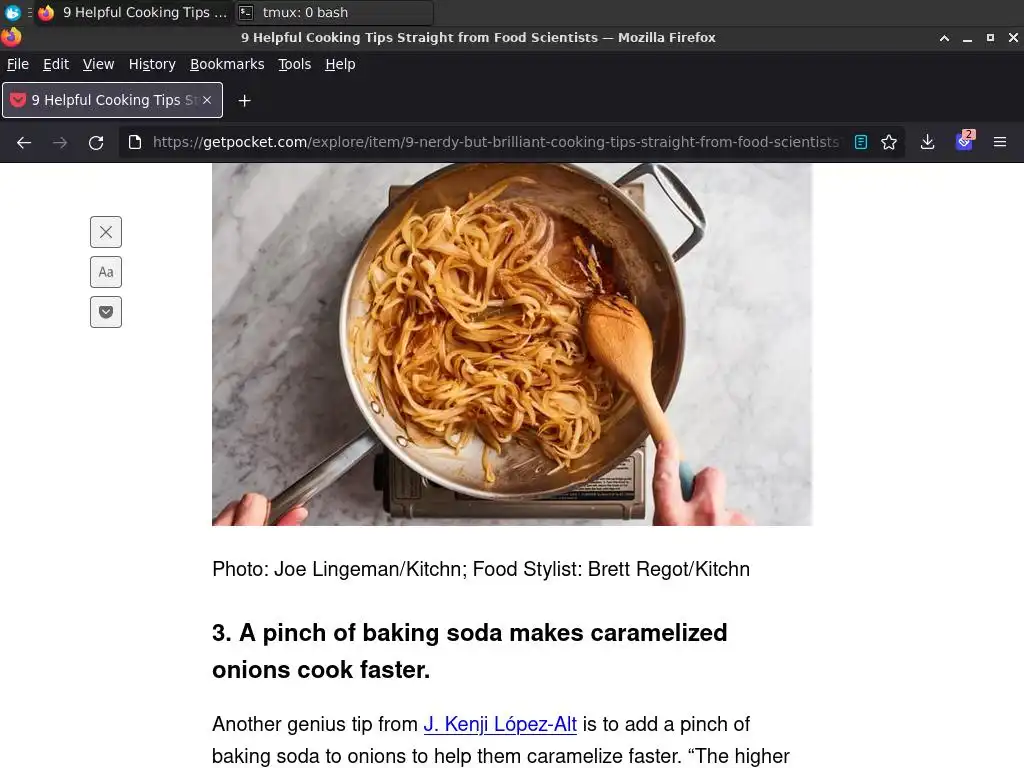 9 Helpful Cooking Tips ...
tmux: 0 bash
9 Helpful Cooking Tips Straight from Food Scientists — Mozilla Firefox
File Edit View History Bookmarks Tools Help
9 Helpful Cooking Tips St
https://getpocket.com/explore/item/9-nerdy-but-brilliant-cooking-tips-straight-from-food-scientists
2
Aa

Photo: Joe Lingeman/Kitchn; Food Stylist: Brett Regot/Kitchn

3. A pinch of baking soda makes caramelized onions cook faster.

Another genius tip from J. Kenji López-Alt is to add a pinch of baking soda to onions to help them caramelize faster. “The higher