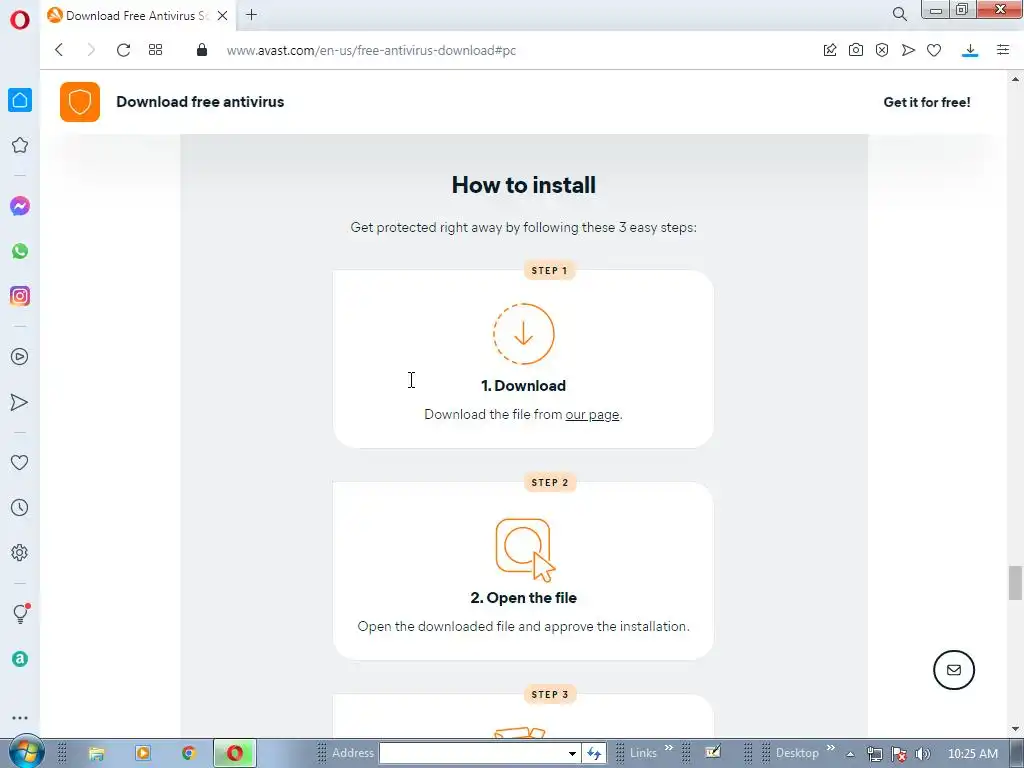 Download Free Antivirus S

www.avast.com/en-us/free-antivirus-download#pc

Download free antivirus

Get it for free!

How to install

Get protected right away by following these 3 easy steps:

STEP 1

1. Download

Download the file from our page.

STEP 2

2. Open the file

Open the downloaded file and approve the installation.

STEP 3

Address

Links

Desktop

10:25 AM