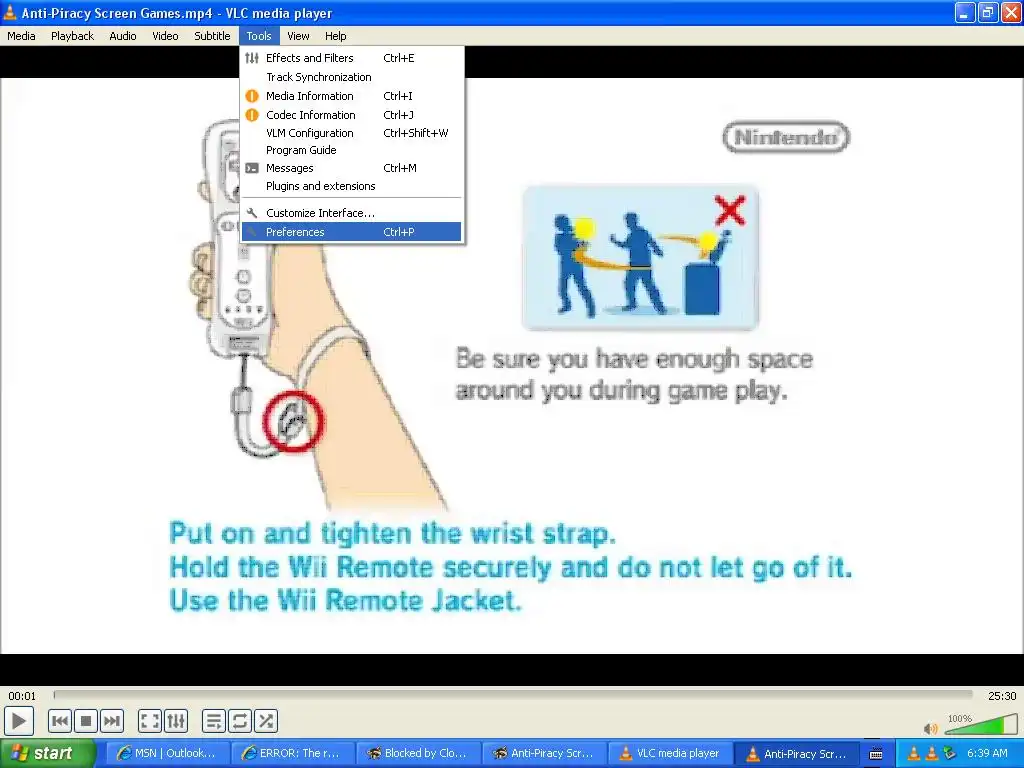 Anti-Piracy Screen Games.mp4 - VLC media player

Media Playback Audio Video Subtitle Tools View Help

Effects and Filters Ctrl+E
Track Synchronization
Media Information Ctrl+I
Codec Information Ctrl+J
VLM Configuration Ctrl+Shift+W
Program Guide
Messages Ctrl+M
Plugins and extensions
Customize Interface...
Preferences Ctrl+P

Nintendo

Be sure you have enough space around you during game play.

Put on and tighten the wrist strap.
Hold the Wii Remote securely and do not let go of it.
Use the Wii Remote Jacket.

00:01 25:30

100%

start MSN | Outlook... ERROR: The r... Blocked by Clo... Anti-Piracy Scr... VLC media player Anti-Piracy Scr... 6:39 AM