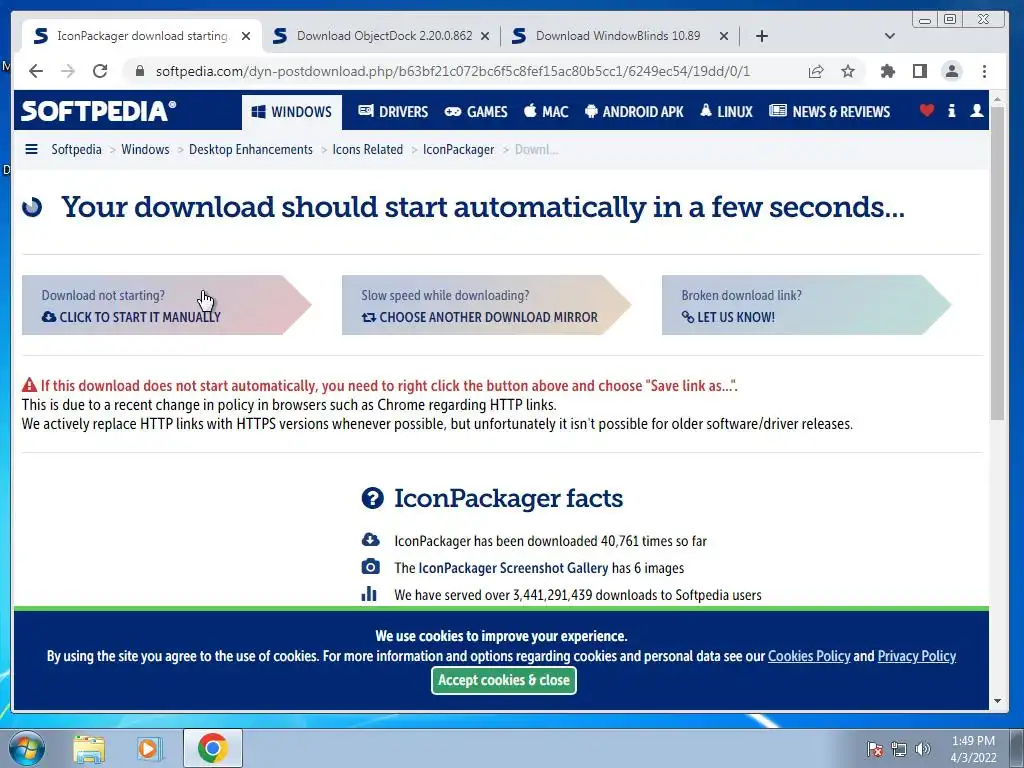 IconPackager download starting
Download ObjectDock 2.20.0.862
Download WindowBlinds 10.89

softpedia.com/dyn-postdownload.php/b63bf21c072bc6f5c8fef15ac80b5cc1/6249ec54/19dd/0/1

SOFTPEDIA®
WINDOWS DRIVERS GAMES MAC ANDROID APK LINUX NEWS & REVIEWS

Softpedia > Windows > Desktop Enhancements > Icons Related > IconPackager > Downl...

Your download should start automatically in a few seconds...

Download not starting?
CLICK TO START IT MANUALLY

Slow speed while downloading?
CHOOSE ANOTHER DOWNLOAD MIRROR

Broken download link?
LET US KNOW!

If this download does not start automatically, you need to right click the button above and choose "Save link as...".
This is due to a recent change in policy in browsers such as Chrome regarding HTTP links.
We actively replace HTTP links with HTTPS versions whenever possible, but unfortunately it isn't possible for older software/driver releases.

IconPackager facts

IconPackager has been downloaded 40,761 times so far
The IconPackager Screenshot Gallery has 6 images
We have served over 3,441,291,439 downloads to Softpedia users

We use cookies to improve your experience.
By using the site you agree to the use of cookies. For more information and options regarding cookies and personal data see our Cookies Policy and Privacy Policy
Accept cookies & close

1:49 PM
4/3/2022